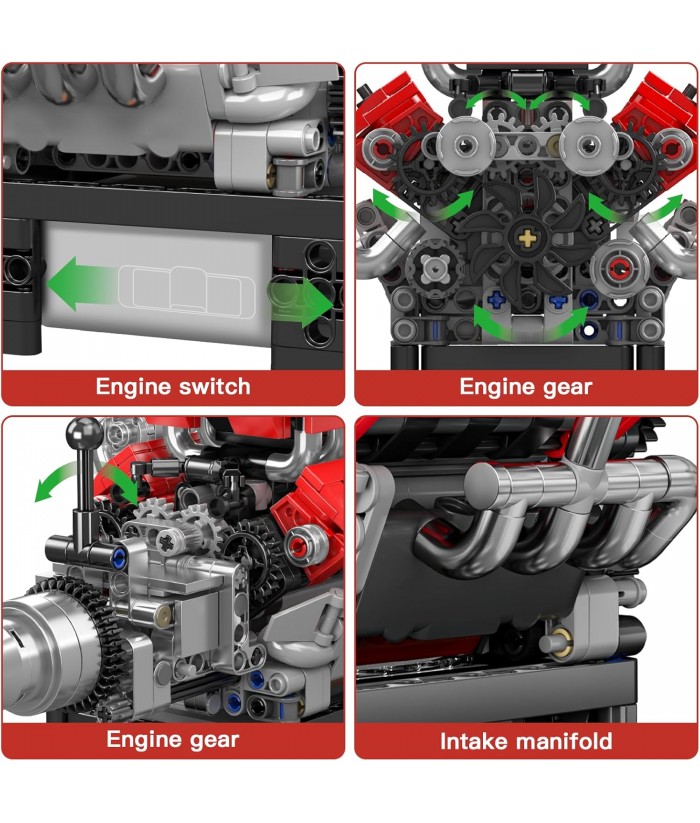 Engine switch

Engine gear

Engine gear

Intake manifold