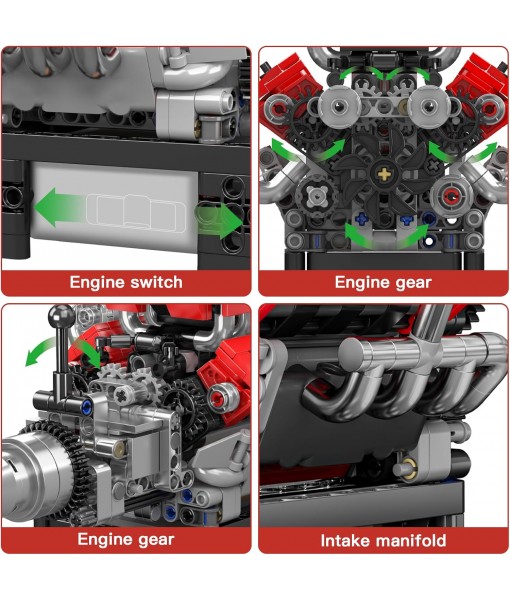 Engine switch

Engine gear

Engine gear

Intake manifold