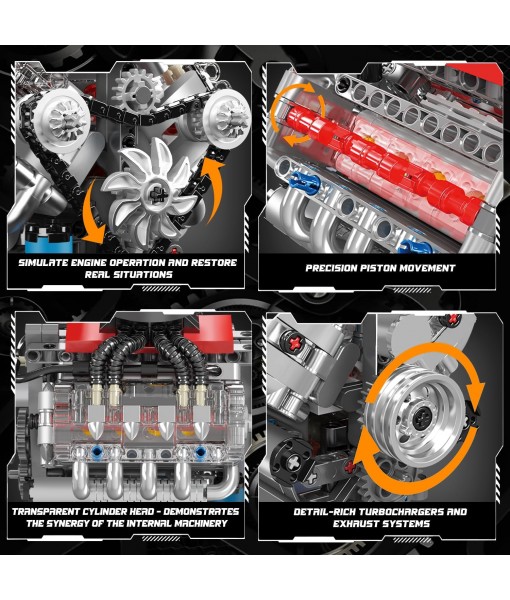 SIMULATE ENGINE OPERATION AND RESTORE REAL SITUATIONS

PRECISION PISTON MOVEMENT

TRANSPARENT CYLINDER HEAD - DEMONSTRATES THE SYNERGY OF THE INTERNAL MACHINERY

DETAIL-RICH TURBOCHARGERS AND EXHAUST SYSTEMS