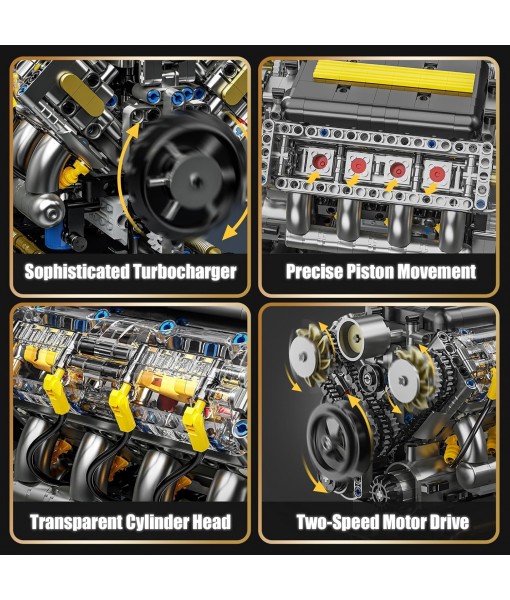 Sophisticated Turbocharger

Precise Piston Movement

Transparent Cylinder Head

Two-Speed Motor Drive