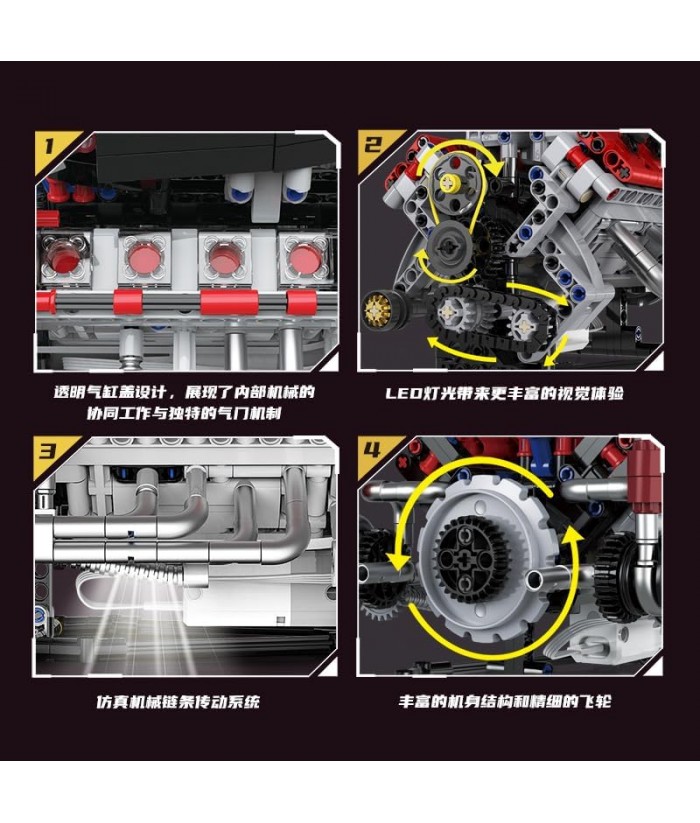 1

透明气缸盖设计，展现了内部机械的协同工作与独特的气门机制

2

LED灯光带来更丰富的视觉体验

3

仿真机械链条传动系统

4

丰富的机身结构和精细的飞轮