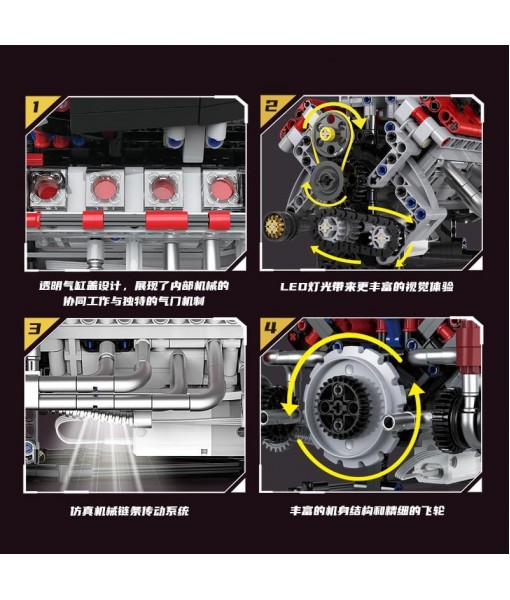 1

透明气缸盖设计，展现了内部机械的协同工作与独特的气门机制

2

LED灯光带来更丰富的视觉体验

3

仿真机械链条传动系统

4

丰富的机身结构和精细的飞轮