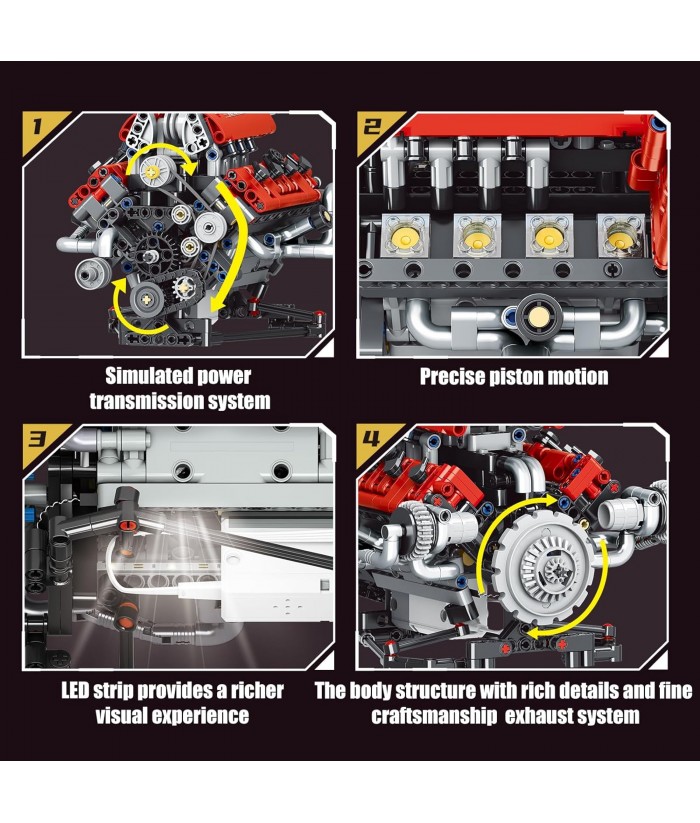 1

Simulated power transmission system

2

Precise piston motion

3

LED strip provides a richer visual experience

4

The body structure with rich details and fine craftsmanship  exhaust system