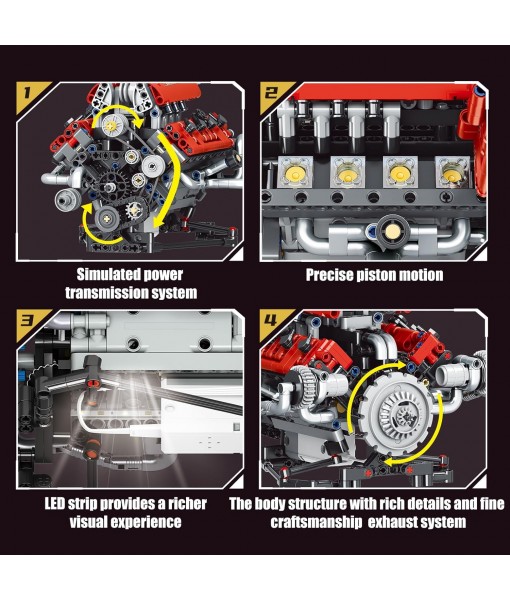 1

Simulated power transmission system

2

Precise piston motion

3

LED strip provides a richer visual experience

4

The body structure with rich details and fine craftsmanship exhaust system