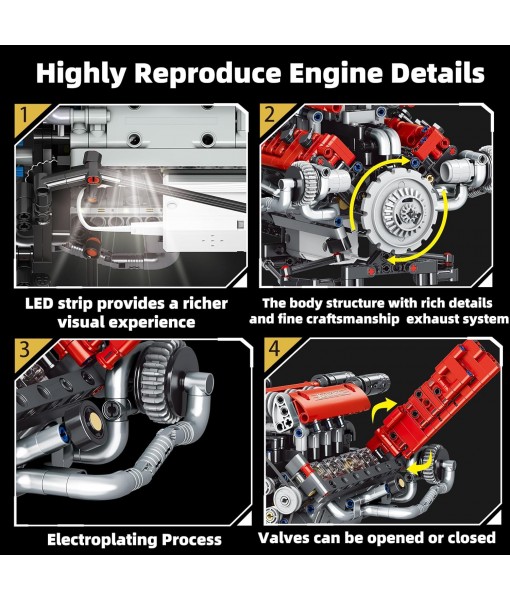 Highly Reproduce Engine Details

1

LED strip provides a richer visual experience

2

The body structure with rich details and fine craftsmanship exhaust system

3

Electroplating Process

4

Valves can be opened or closed