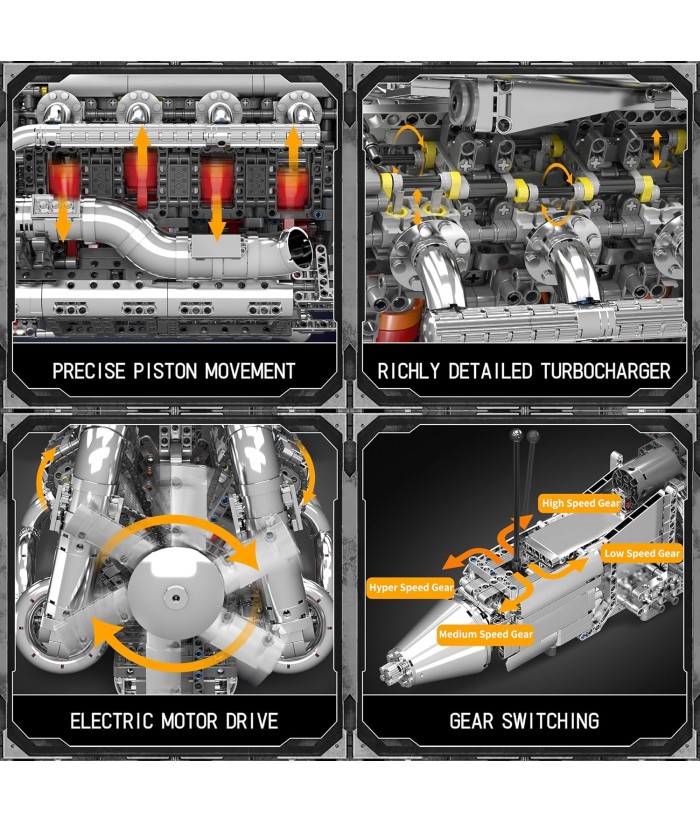 PRECISE PISTON MOVEMENT

RICHLY DETAILED TURBOCHARGER

ELECTRIC MOTOR DRIVE

High Speed Gear

Low Speed Gear

Hyper Speed Gear

Medium Speed Gear

GEAR SWITCHING