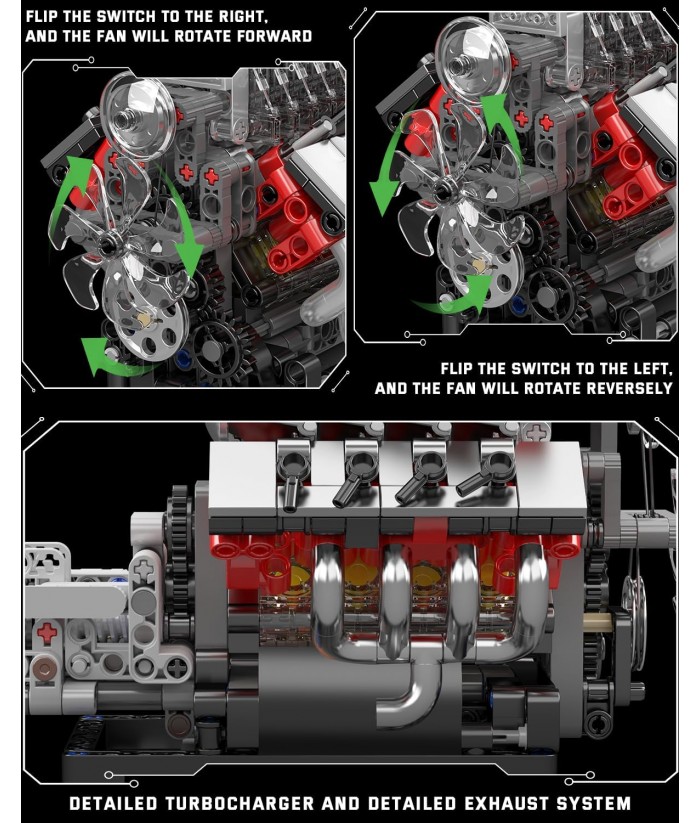 FLIP THE SWITCH TO THE RIGHT,
AND THE FAN WILL ROTATE FORWARD

FLIP THE SWITCH TO THE LEFT,
AND THE FAN WILL ROTATE REVERSELY

DETAILED TURBOCHARGER AND DETAILED EXHAUST SYSTEM