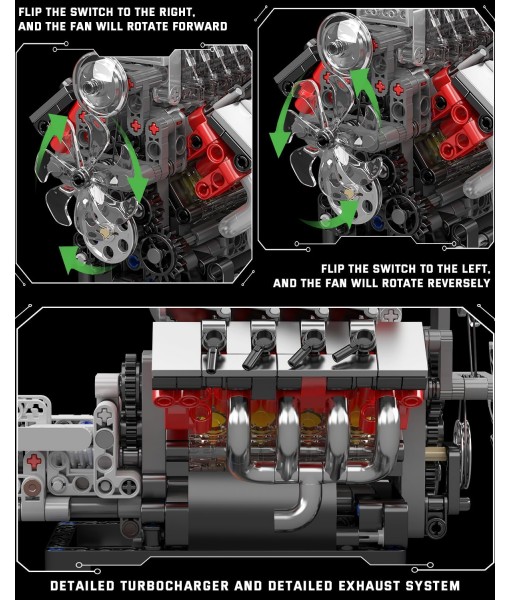 FLIP THE SWITCH TO THE RIGHT, AND THE FAN WILL ROTATE FORWARD

FLIP THE SWITCH TO THE LEFT, AND THE FAN WILL ROTATE REVERSELY

DETAILED TURBOCHARGER AND DETAILED EXHAUST SYSTEM