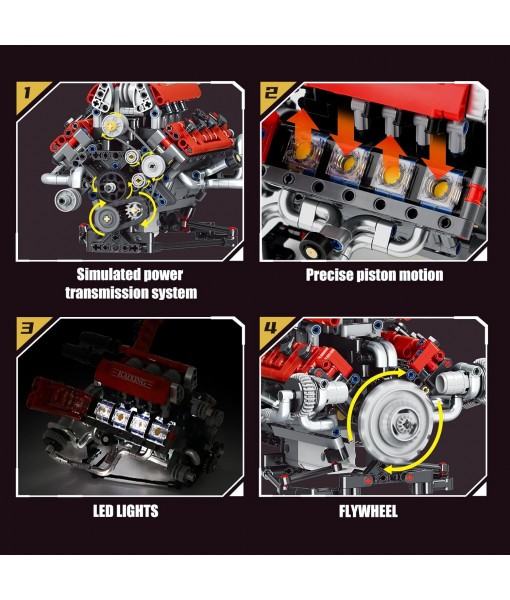 1

Simulated power transmission system

2

Precise piston motion

3

KAIXING

LED LIGHTS

4

FLYWHEEL