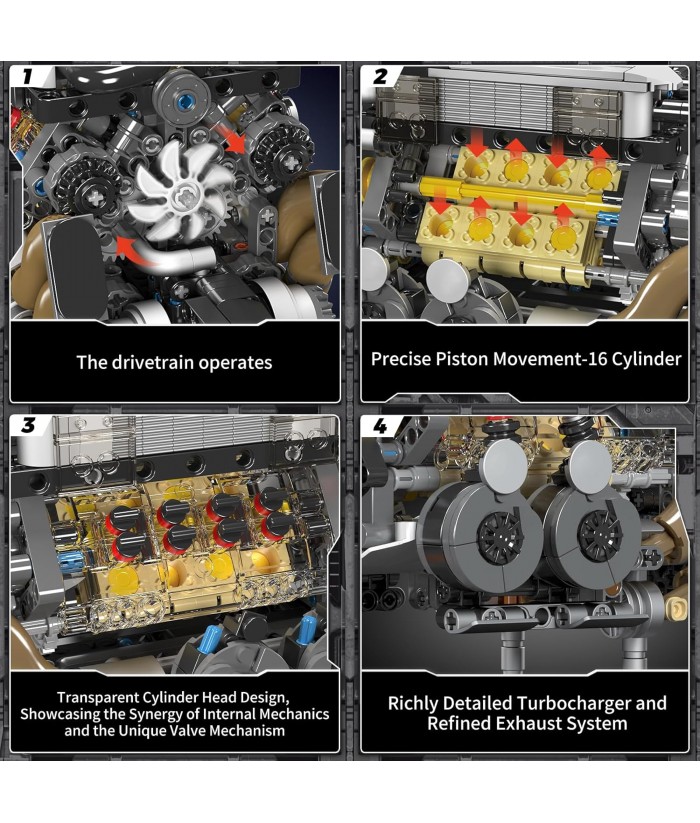 1

The drivetrain operates

2

Precise Piston Movement-16 Cylinder

3

Transparent Cylinder Head Design, Showcasing the Synergy of Internal Mechanics and the Unique Valve Mechanism

4

Richly Detailed Turbocharger and Refined Exhaust System