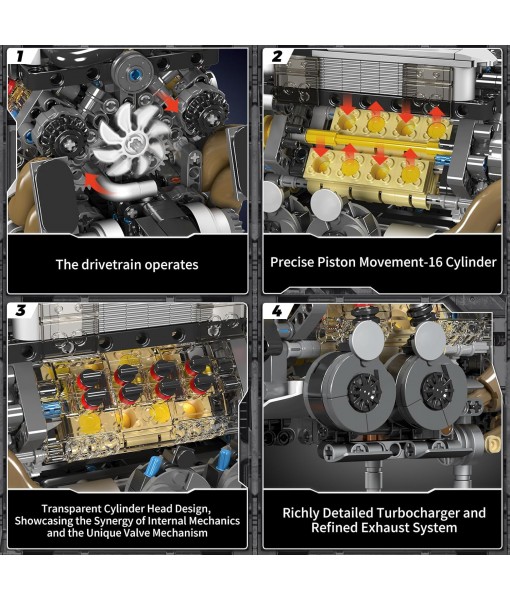 1

The drivetrain operates

2

Precise Piston Movement-16 Cylinder

3

Transparent Cylinder Head Design, Showcasing the Synergy of Internal Mechanics and the Unique Valve Mechanism

4

Richly Detailed Turbocharger and Refined Exhaust System