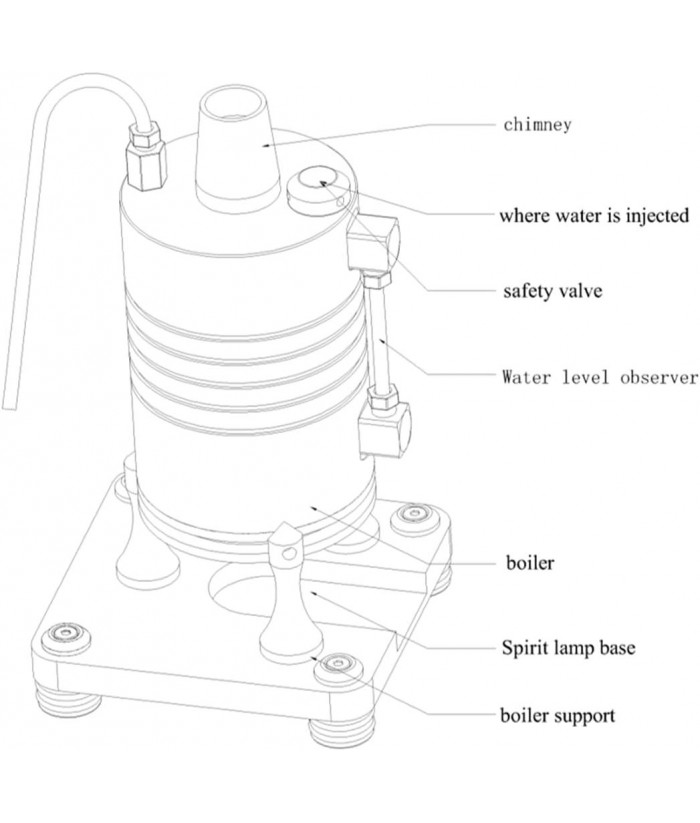 chimney

where water is injected

safety valve

Water level observer

boiler

Spirit lamp base

boiler support