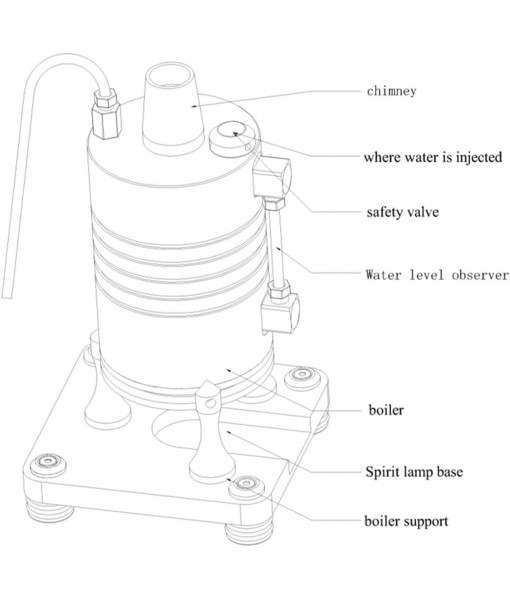 chimney

where water is injected

safety valve

Water level observer

boiler

Spirit lamp base

boiler support