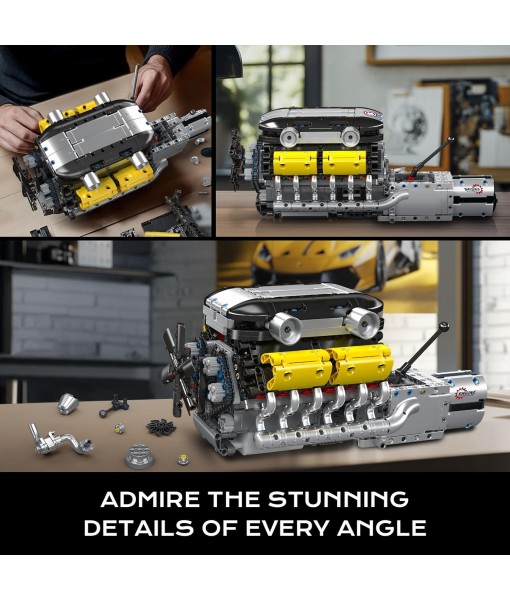 ADMIRE THE STUNNING DETAILS OF EVERY ANGLE