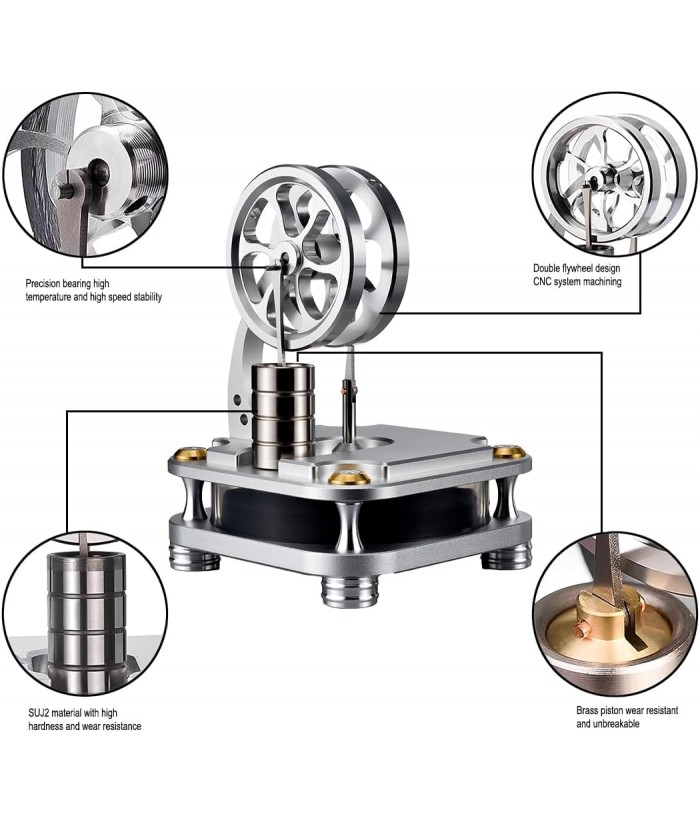 Precision bearing high temperature and high speed stability

Double flywheel design CNC system machining

SUJ2 material with high hardness and wear resistance

Brass piston wear resistant and unbreakable