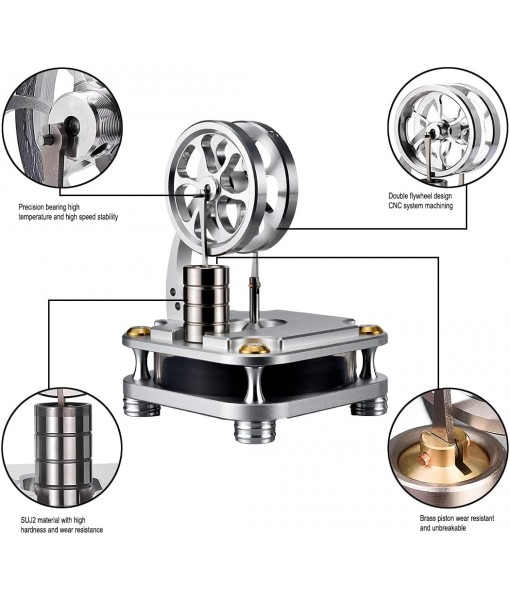 Precision bearing high temperature and high speed stability

Double flywheel design CNC system machining

SUJ2 material with high hardness and wear resistance

Brass piston wear resistant and unbreakable