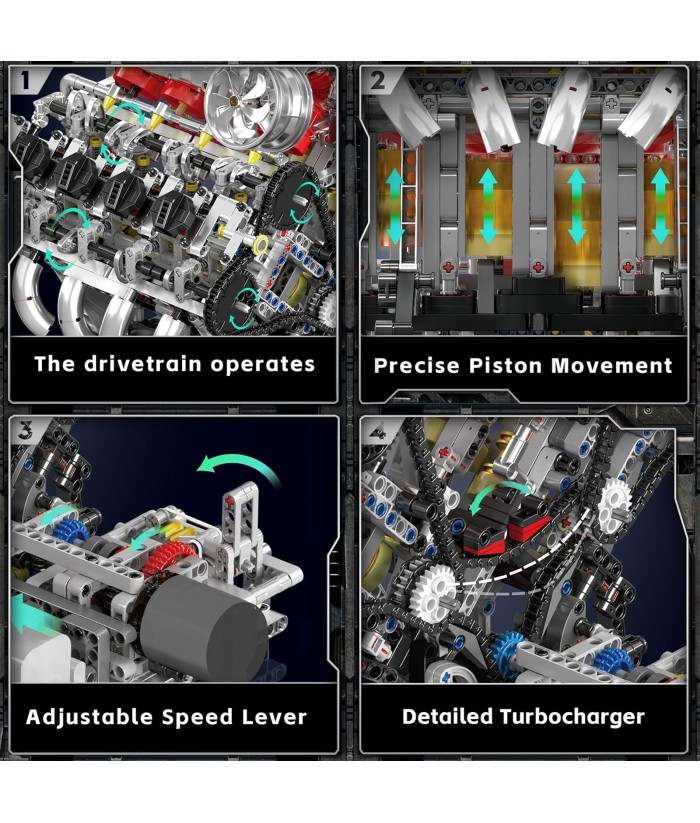 1

The drivetrain operates

2

Precise Piston Movement

3

Adjustable Speed Lever

4

Detailed Turbocharger