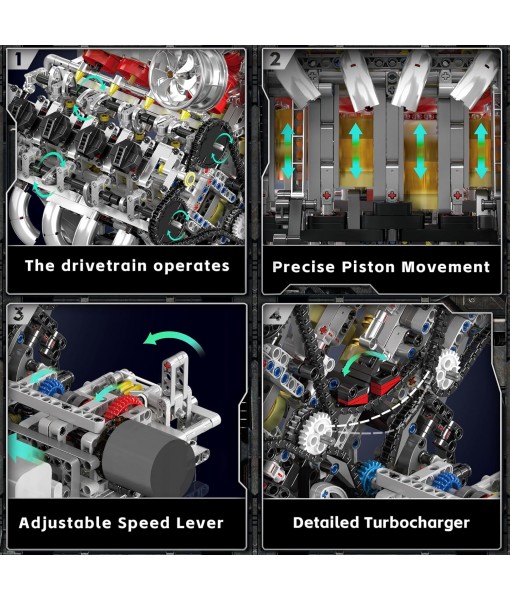 1

The drivetrain operates

2

Precise Piston Movement

3

Adjustable Speed Lever

4

Detailed Turbocharger