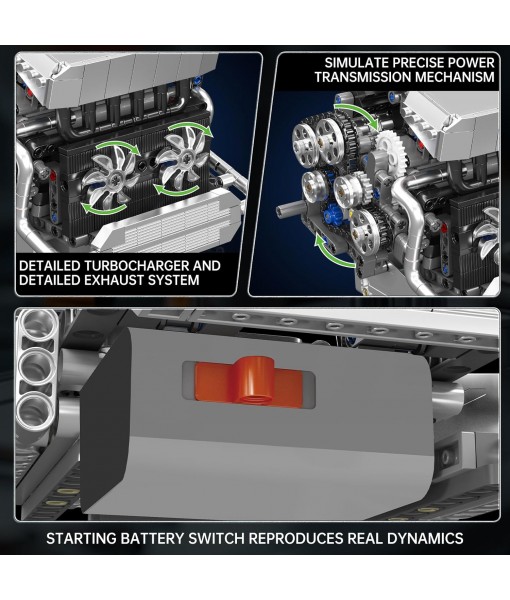 DETAILED TURBOCHARGER AND DETAILED EXHAUST SYSTEM

SIMULATE PRECISE POWER TRANSMISSION MECHANISM

STARTING BATTERY SWITCH REPRODUCES REAL DYNAMICS