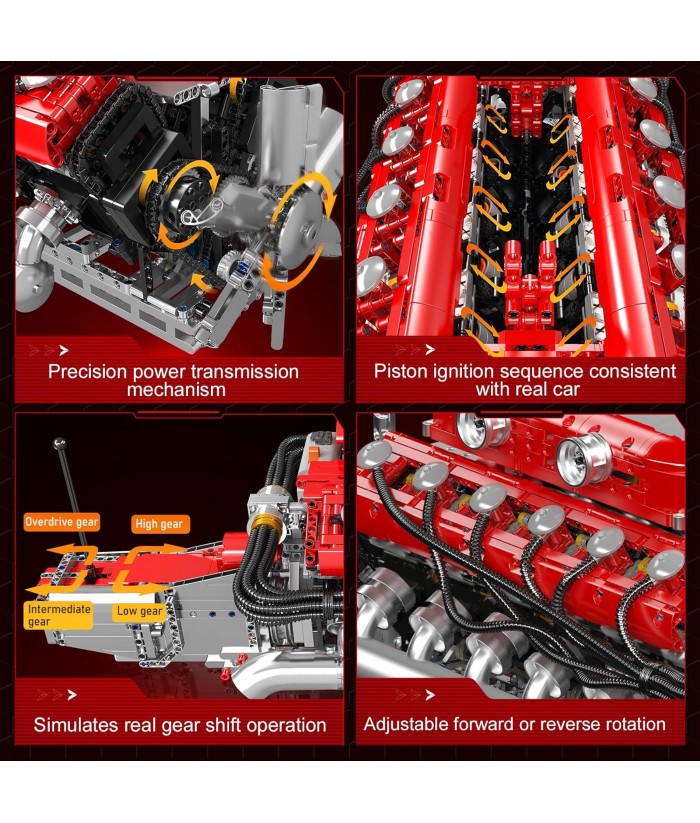 Precision power transmission mechanism

Piston ignition sequence consistent with real car

Overdrive gear

High gear

Intermediate gear

Low gear

Simulates real gear shift operation

Adjustable forward or reverse rotation