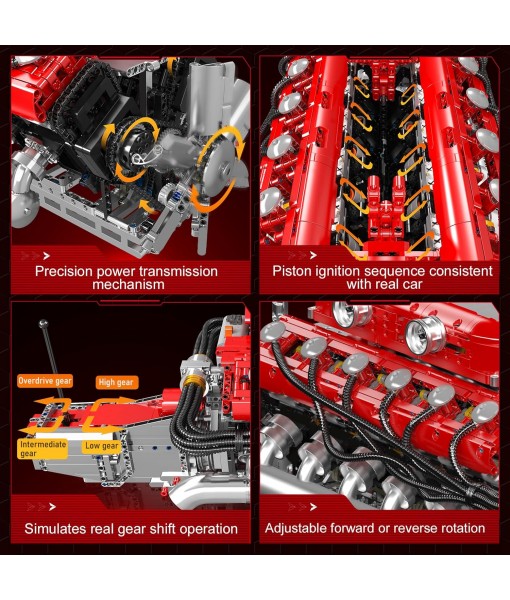 Precision power transmission mechanism

Piston ignition sequence consistent with real car

Overdrive gear

High gear

Intermediate gear

Low gear

Simulates real gear shift operation

Adjustable forward or reverse rotation