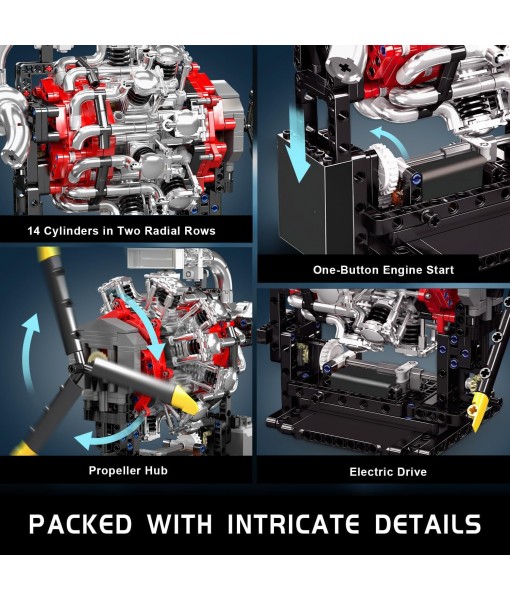 14 Cylinders in Two Radial Rows

One-Button Engine Start

Propeller Hub

Electric Drive

PACKED WITH INTRICATE DETAILS