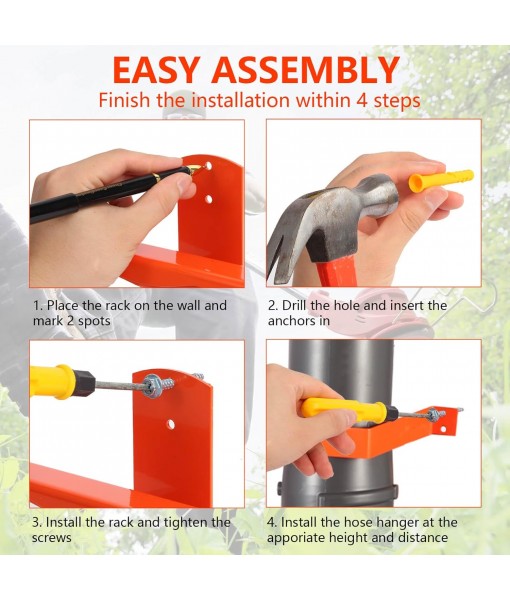 EASY ASSEMBLY
Finish the installation within 4 steps

1. Place the rack on the wall and mark 2 spots

2. Drill the hole and insert the anchors in

3. Install the rack and tighten the screws

4. Install the hose hanger at the apporiate height and distance