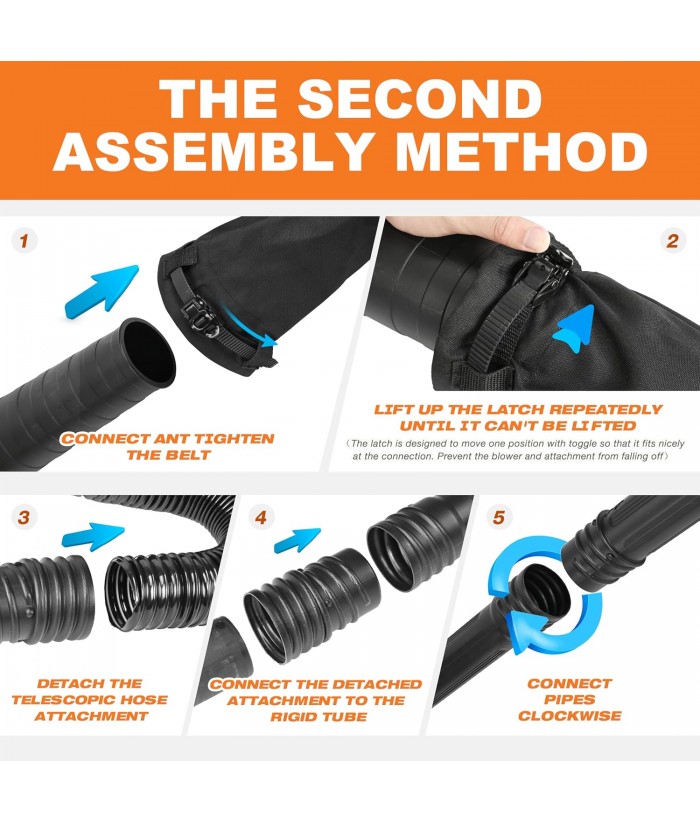 THE SECOND ASSEMBLY METHOD

1

CONNECT ANT TIGHTEN THE BELT

2

LIFT UP THE LATCH REPEATEDLY UNTIL IT CAN'T BE LIFTED

（The latch is designed to move one position with toggle so that it fits nicely at the connection. Prevent the blower and attachment from falling off）

3

DETACH THE TELESCOPIC HOSE ATTACHMENT

4

CONNECT THE DETACHED ATTACHMENT TO THE RIGID TUBE

5

CONNECT PIPES CLOCKWISE