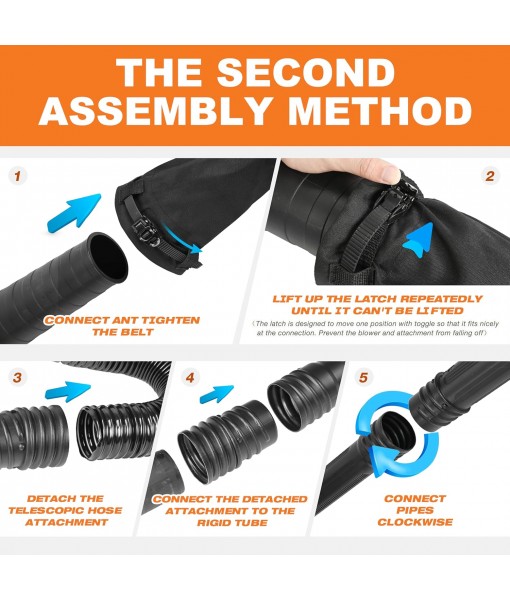 THE SECOND ASSEMBLY METHOD

1

CONNECT ANT TIGHTEN THE BELT

2

LIFT UP THE LATCH REPEATEDLY UNTIL IT CAN'T BE LIFTED

（The latch is designed to move one position with toggle so that it fits nicely at the connection. Prevent the blower and attachment from falling off）

3

DETACH THE TELESCOPIC HOSE ATTACHMENT

4

CONNECT THE DETACHED ATTACHMENT TO THE RIGID TUBE

5

CONNECT PIPES CLOCKWISE