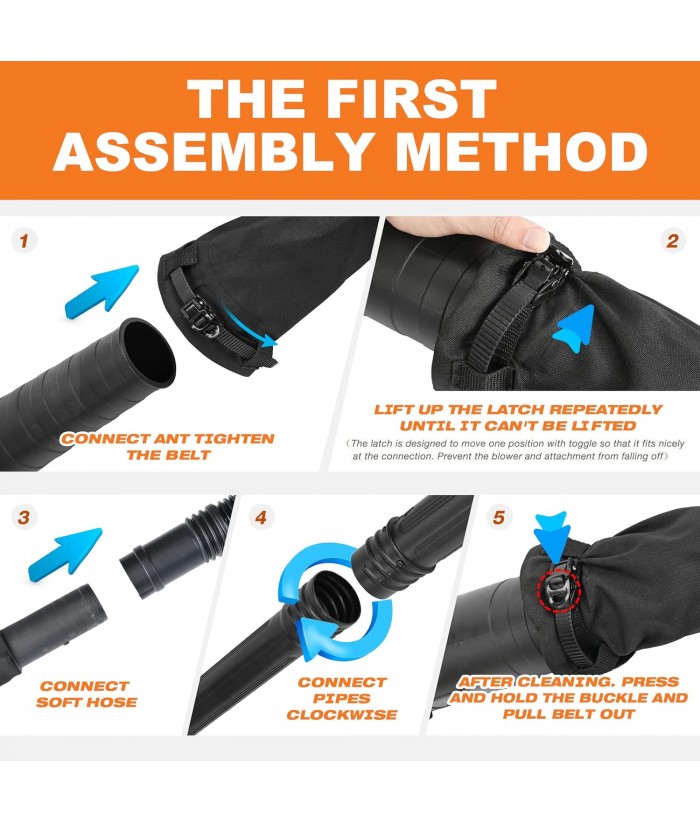 THE FIRST ASSEMBLY METHOD

1

CONNECT ANT TIGHTEN THE BELT

2

LIFT UP THE LATCH REPEATEDLY UNTIL IT CAN'T BE LIFTED

（The latch is designed to move one position with toggle so that it fits nicely at the connection. Prevent the blower and attachment from falling off）

3

CONNECT SOFT HOSE

4

CONNECT PIPES CLOCKWISE

5

AFTER CLEANING. PRESS AND HOLD THE BUCKLE AND PULL BELT OUT