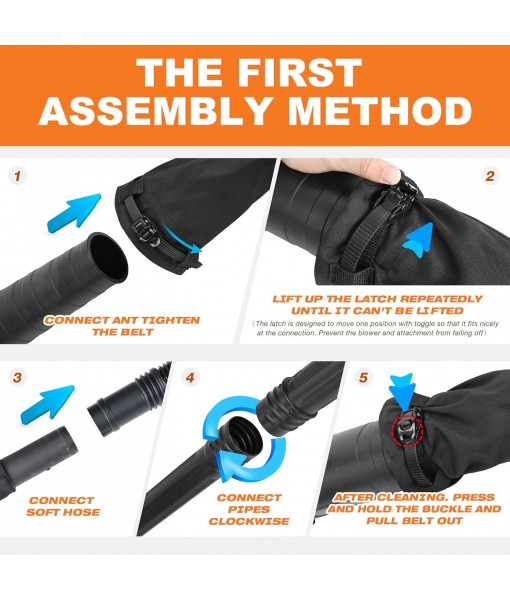 THE FIRST ASSEMBLY METHOD

1

CONNECT ANT TIGHTEN THE BELT

2

LIFT UP THE LATCH REPEATEDLY UNTIL IT CAN'T BE LIFTED

(The latch is designed to move one position with toggle so that it fits nicely at the connection. Prevent the blower and attachment from falling off)

3

CONNECT SOFT HOSE

4

CONNECT PIPES CLOCKWISE

5

AFTER CLEANING. PRESS AND HOLD THE BUCKLE AND PULL BELT OUT