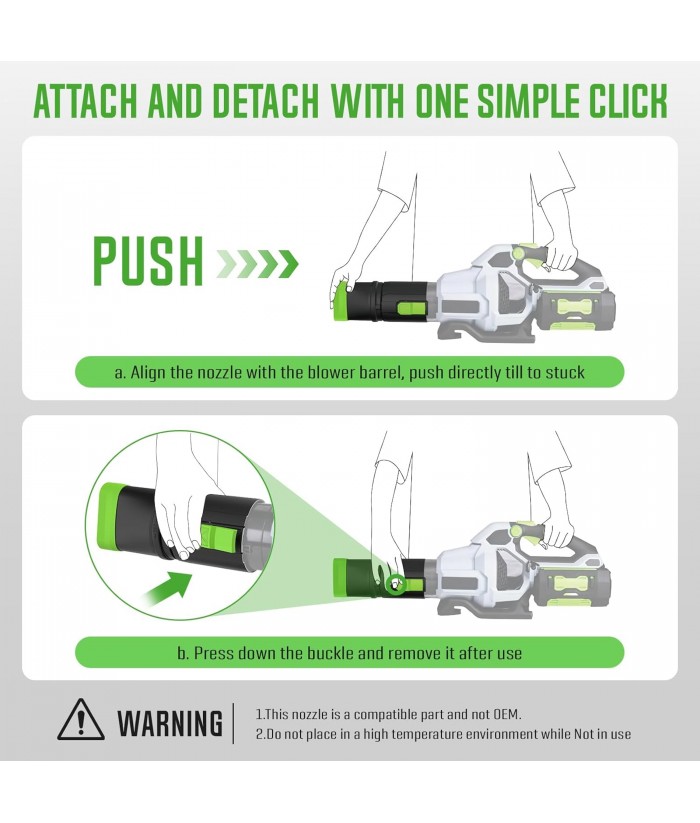 ATTACH AND DETACH WITH ONE SIMPLE CLICK

PUSH

a. Align the nozzle with the blower barrel, push directly till to stuck

b. Press down the buckle and remove it after use

WARNING

1.This nozzle is a compatible part and not OEM.
2.Do not place in a high temperature environment while Not in use