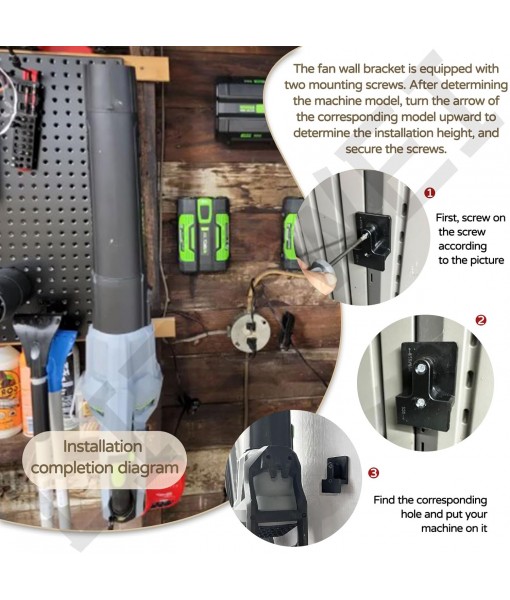 The fan wall bracket is equipped with two mounting screws. After determining the machine model, turn the arrow of the corresponding model upward to determine the installation height, and secure the screws.

1

First, screw on the screw according to the picture

2

3

Find the corresponding hole and put your machine on it

Installation completion diagram