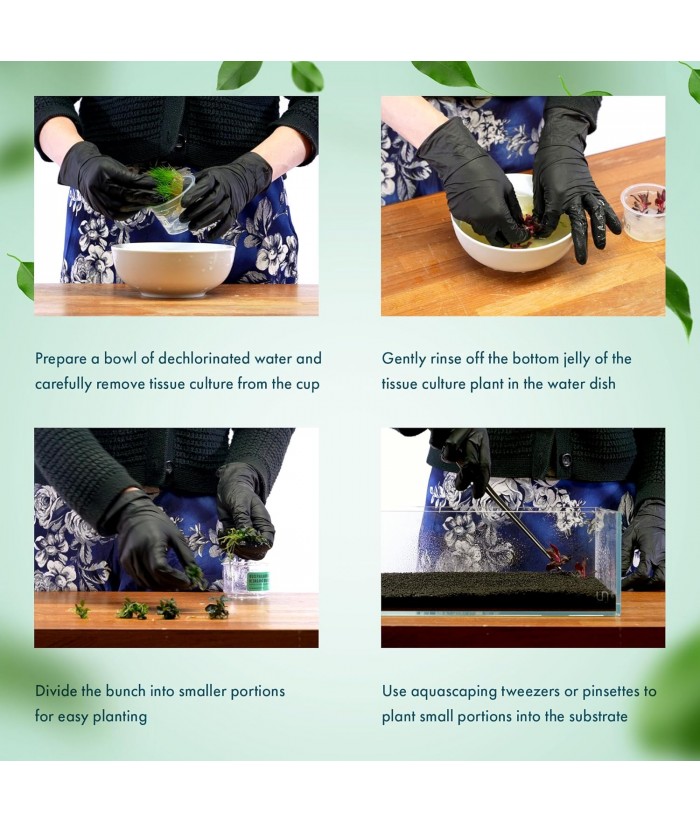 Prepare a bowl of dechlorinated water and carefully remove tissue culture from the cup

Gently rinse off the bottom jelly of the tissue culture plant in the water dish

Divide the bunch into smaller portions for easy planting

Use aquascaping tweezers or pinsettes to plant small portions into the substrate