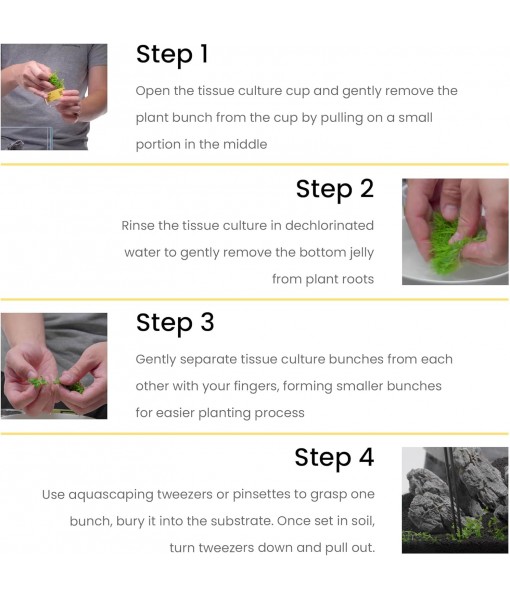 Step 1

Open the tissue culture cup and gently remove the plant bunch from the cup by pulling on a small portion in the middle

Step 2

Rinse the tissue culture in dechlorinated water to gently remove the bottom jelly from plant roots

Step 3

Gently separate tissue culture bunches from each other with your fingers, forming smaller bunches for easier planting process

Step 4

Use aquascaping tweezers or pinsettes to grasp one bunch, bury it into the substrate. Once set in soil, turn tweezers down and pull out.