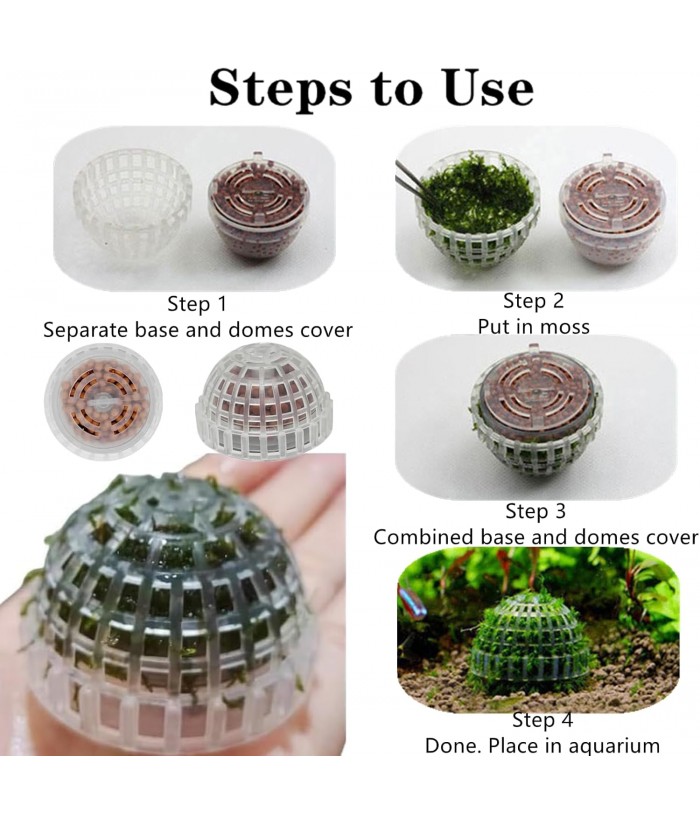 Steps to Use

Step 1
Separate base and domes cover

Step 2
Put in moss

Step 3
Combined base and domes cover

Step 4
Done. Place in aquarium