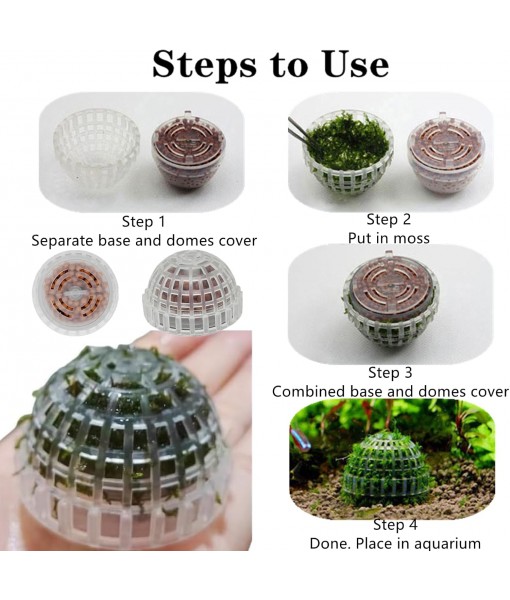 Steps to Use

Step 1
Separate base and domes cover

Step 2
Put in moss

Step 3
Combined base and domes cover

Step 4
Done. Place in aquarium