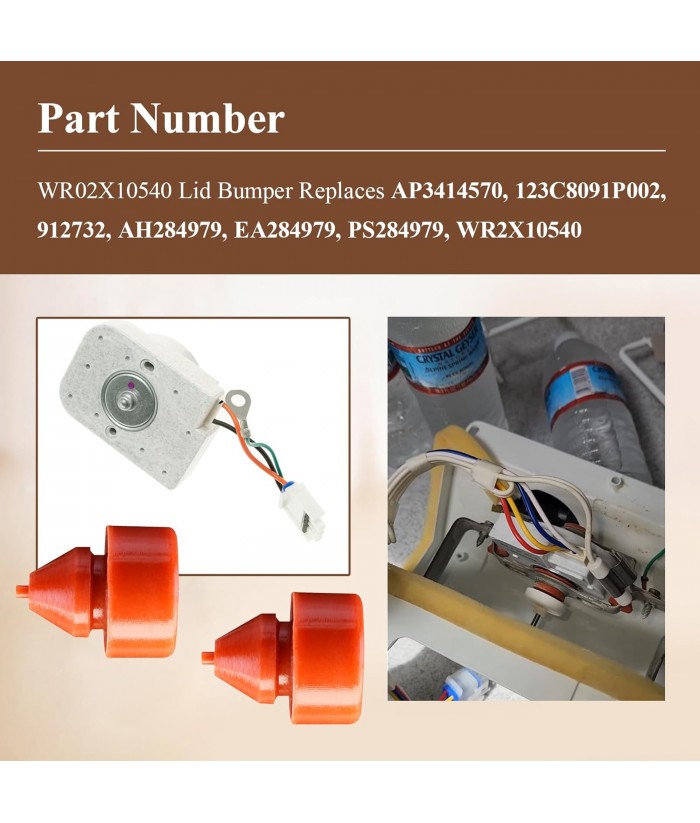 Part Number

WR02X10540 Lid Bumper Replaces AP3414570, 123C8091P002, 912732, AH284979, EA284979, PS284979, WR2X10540

CRYSTAL GEYSER