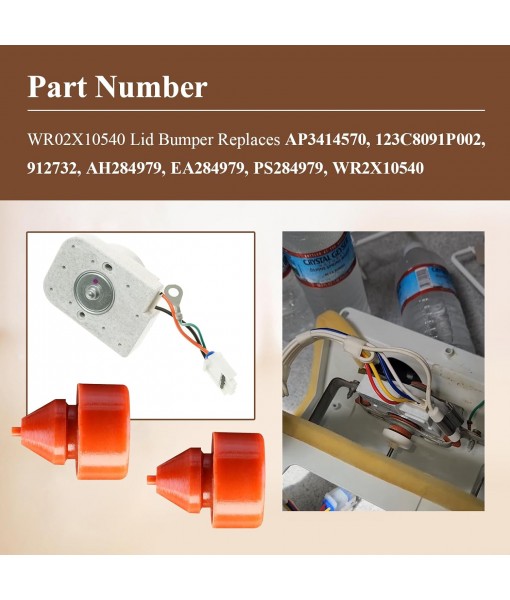 Part Number

WR02X10540 Lid Bumper Replaces AP3414570, 123C8091P002, 912732, AH284979, EA284979, PS284979, WR2X10540

CRYSTAL GEYSER