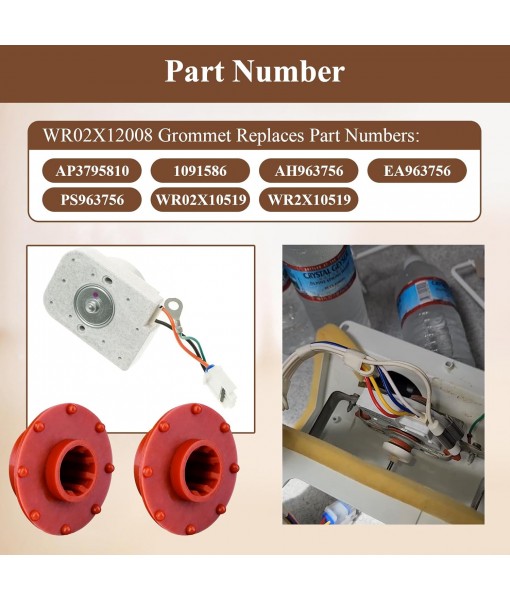 Part Number

WR02X12008 Grommet Replaces Part Numbers:

AP3795810 1091586 AH963756 EA963756

PS963756 WR02X10519 WR2X10519

CRYSTAL GEYSER