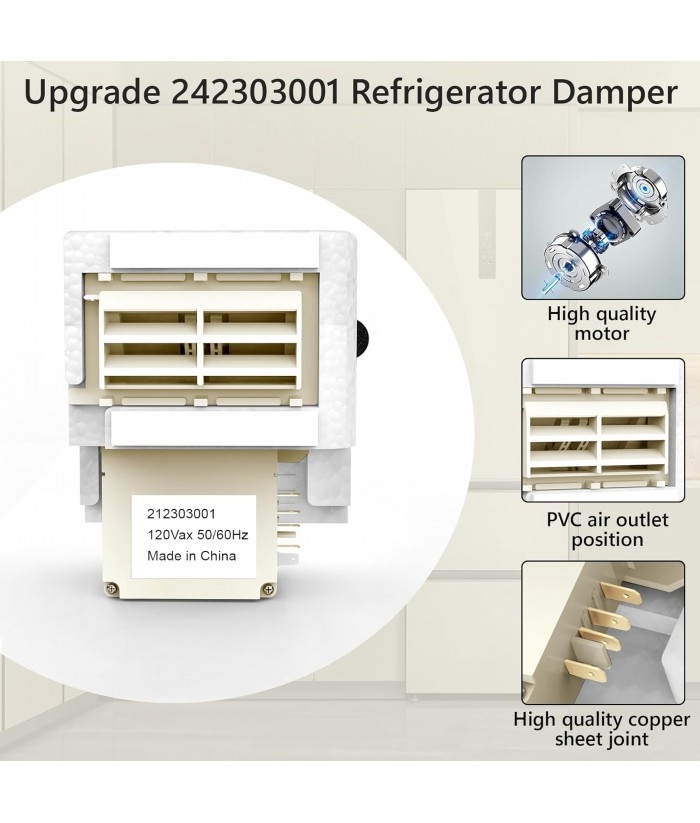 Upgrade 242303001 Refrigerator Damper

212303001
120Vax 50/60Hz
Made in China

High quality motor

PVC air outlet position

High quality copper sheet joint