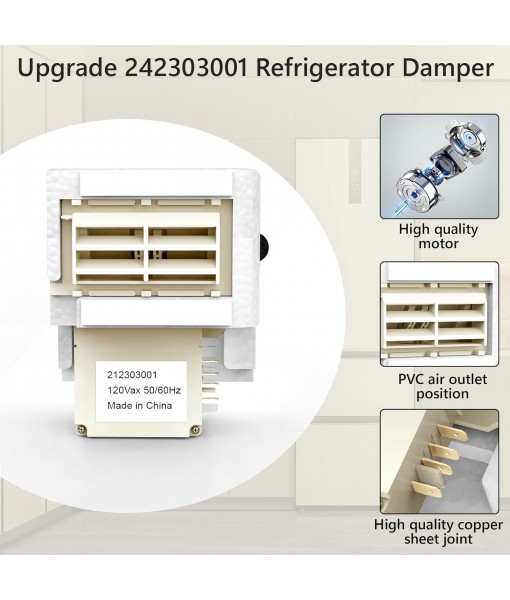 Upgrade 242303001 Refrigerator Damper

212303001
120Vax 50/60Hz
Made in China

High quality motor

PVC air outlet position

High quality copper sheet joint