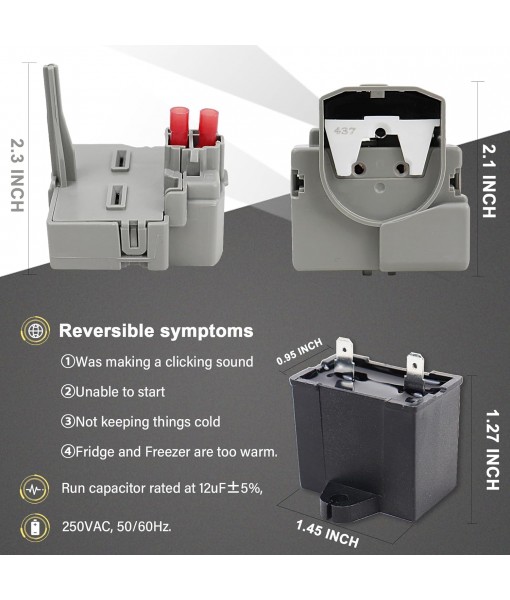 2.3 INCH

437

2.1 INCH

Reversible symptoms

①Was making a clicking sound

②Unable to start

③Not keeping things cold

④Fridge and Freezer are too warm.

Run capacitor rated at 12uF±5%,

250VAC, 50/60Hz.

0.95 INCH

1.27 INCH

1.45 INCH