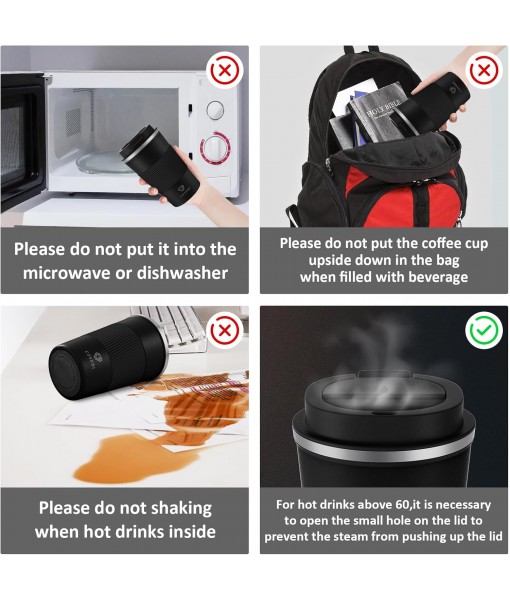 HOLY BIBLE

Please do not put it into the microwave or dishwasher

Please do not put the coffee cup upside down in the bag when filled with beverage

Please do not shaking when hot drinks inside

For hot drinks above 60,it is necessary to open the small hole on the lid to prevent the steam from pushing up the lid