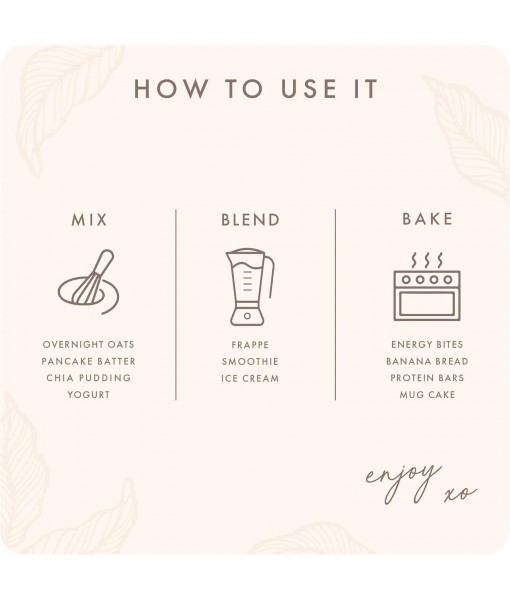 HOW TO USE IT

MIX

OVERNIGHT OATS
PANCAKE BATTER
CHIA PUDDING
YOGURT

BLEND

FRAPPE
SMOOTHIE
ICE CREAM

BAKE

ENERGY BITES
BANANA BREAD
PROTEIN BARS
MUG CAKE

enjoy xo